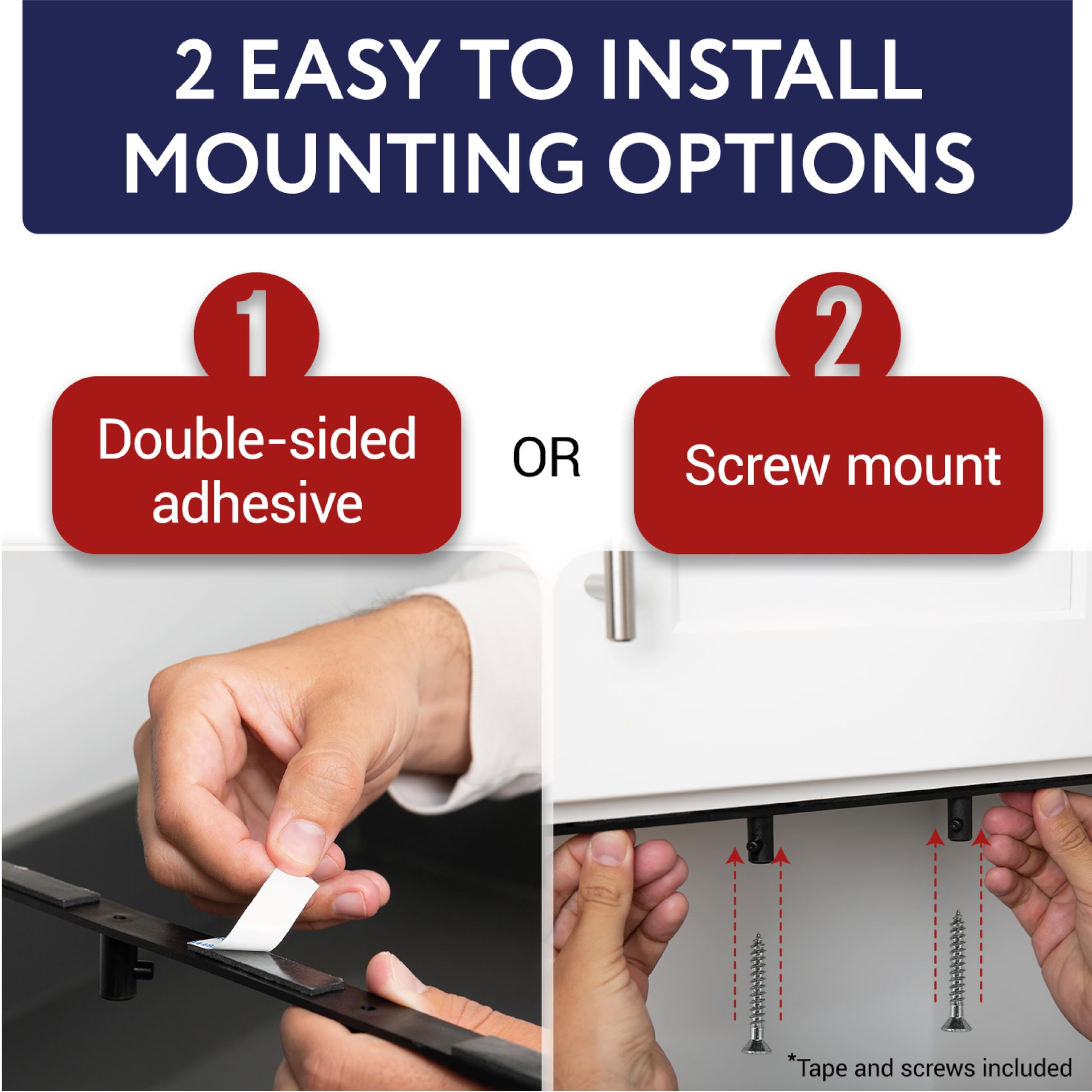 2 EASY TO INSTALL MOUNTING OPTIONS

1

Double-sided adhesive

OR

2

Screw mount

*Tape and screws included