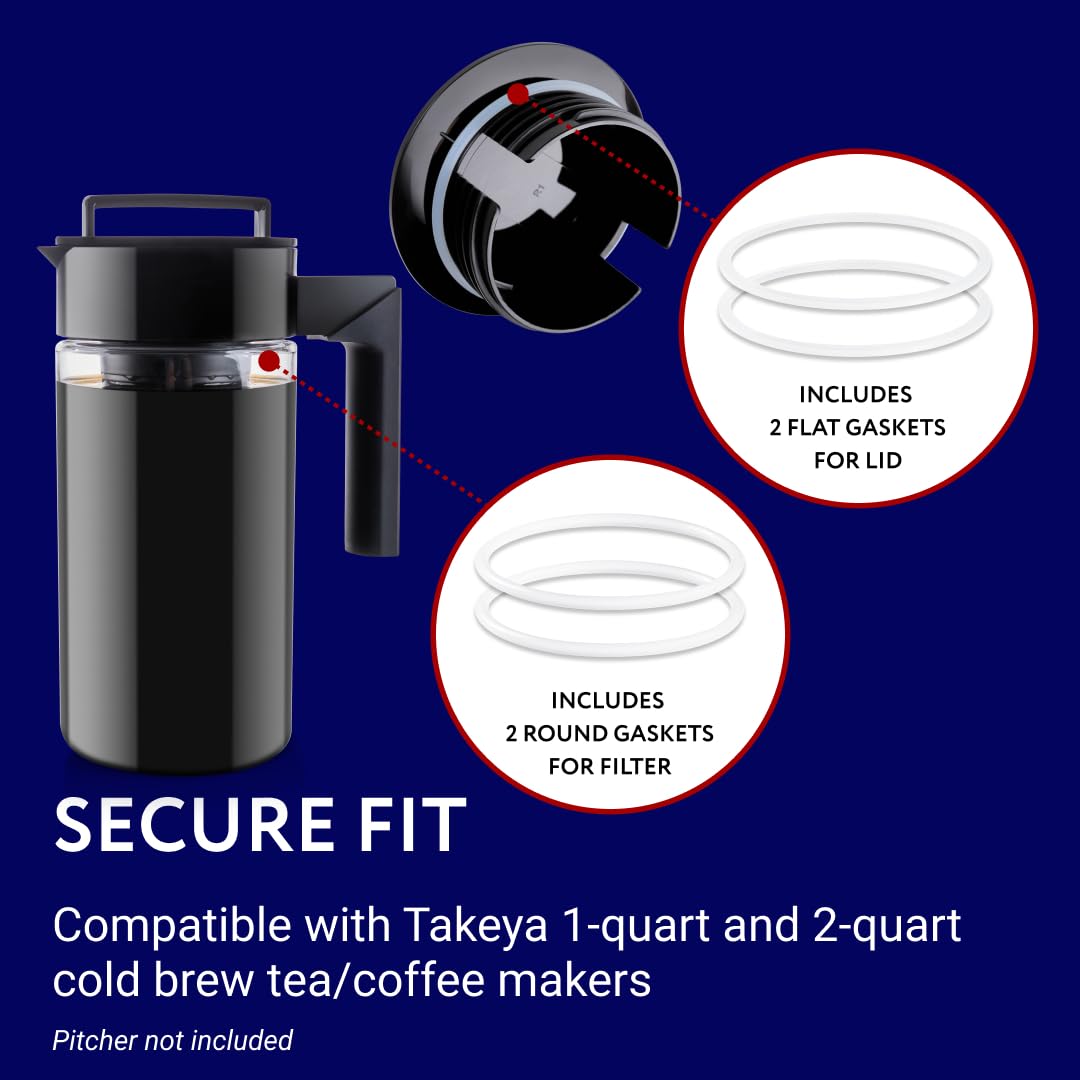 INCLUDES
2 FLAT GASKETS
FOR LID

INCLUDES
2 ROUND GASKETS
FOR FILTER

SECURE FIT

Compatible with Takeya 1-quart and 2-quart cold brew tea/coffee makers

Pitcher not included